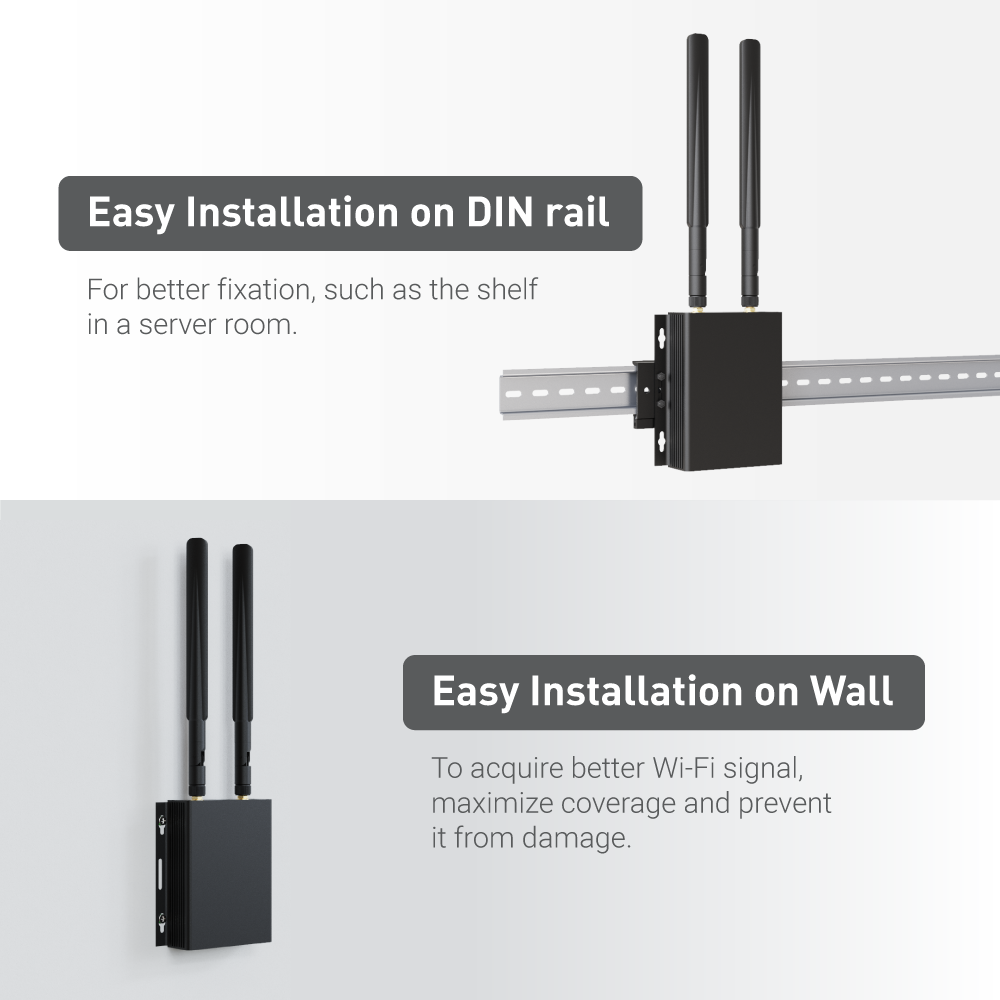 Easy Installation on DIN rail

For better fixation, such as the shelf in a server room.

Easy Installation on Wall

To acquire better Wi-Fi signal, maximize coverage and prevent it from damage.